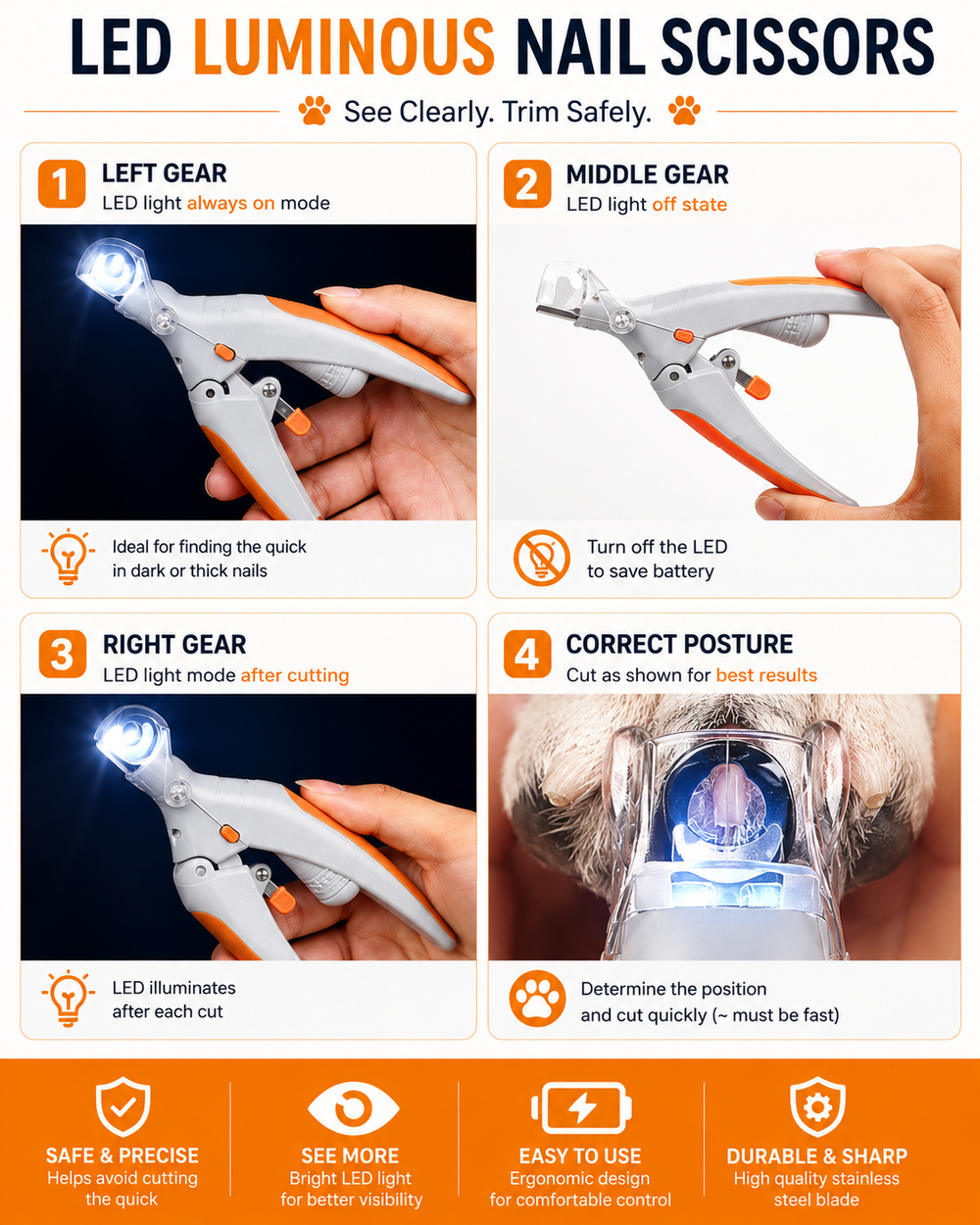 LED LUMINOUS NAIL SCISSORS

See Clearly. Trim Safely.

1 LEFT GEAR
LED light always on mode

Ideal for finding the quick in dark or thick nails

2 MIDDLE GEAR
LED light off state

Turn off the LED to save battery

3 RIGHT GEAR
LED light mode after cutting

LED illuminates after each cut

4 CORRECT POSTURE
Cut as shown for best results

Determine the position and cut quickly (~ must be fast)

SAFE & PRECISE
Helps avoid cutting the quick

SEE MORE
Bright LED light for better visibility

EASY TO USE
Ergonomic design for comfortable control

DURABLE & SHARP
High quality stainless steel blade